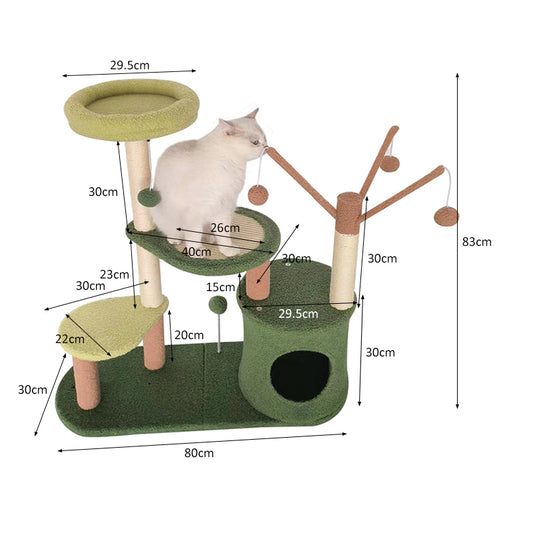 29.5cm
30cm
26cm
40cm
30cm
30cm
83cm
23cm
30cm
15cm
29.5cm
22cm
20cm
30cm
30cm
80cm