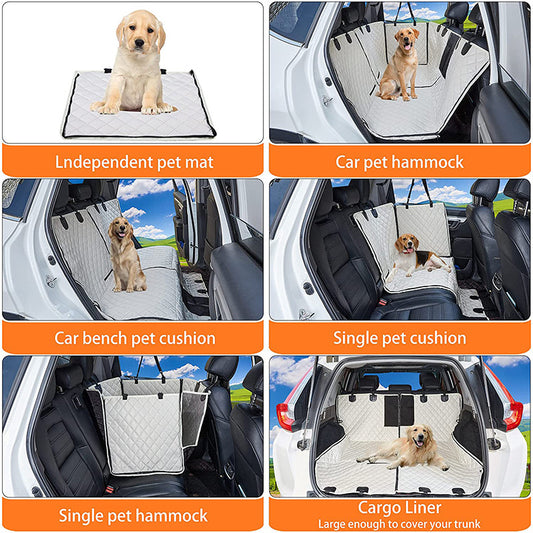 Lndependent pet mat

Car pet hammock

Car bench pet cushion

Single pet cushion

Single pet hammock

Cargo Liner
Large enough to cover your trunk